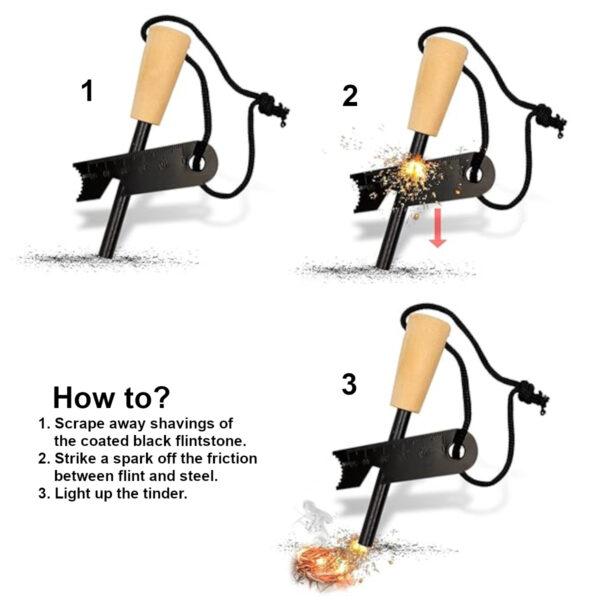 1

2

3

How to?

1. Scrape away shavings of the coated black flintstone.
2. Strike a spark off the friction between flint and steel.
3. Light up the tinder.